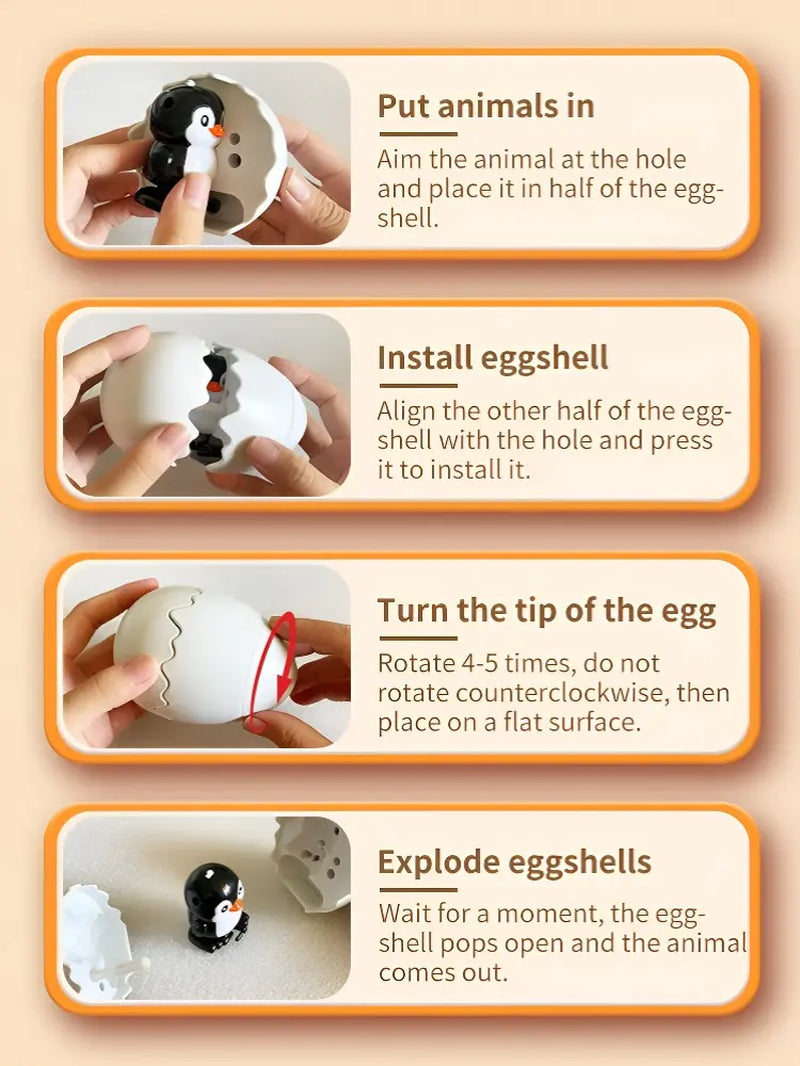 Put animals in

Aim the animal at the hole and place it in half of the eggshell.

Install eggshell

Align the other half of the eggshell with the hole and press it to install it.

Turn the tip of the egg

Rotate 4-5 times, do not rotate counterclockwise, then place on a flat surface.

Explode eggshells

Wait for a moment, the eggshell pops open and the animal comes out.